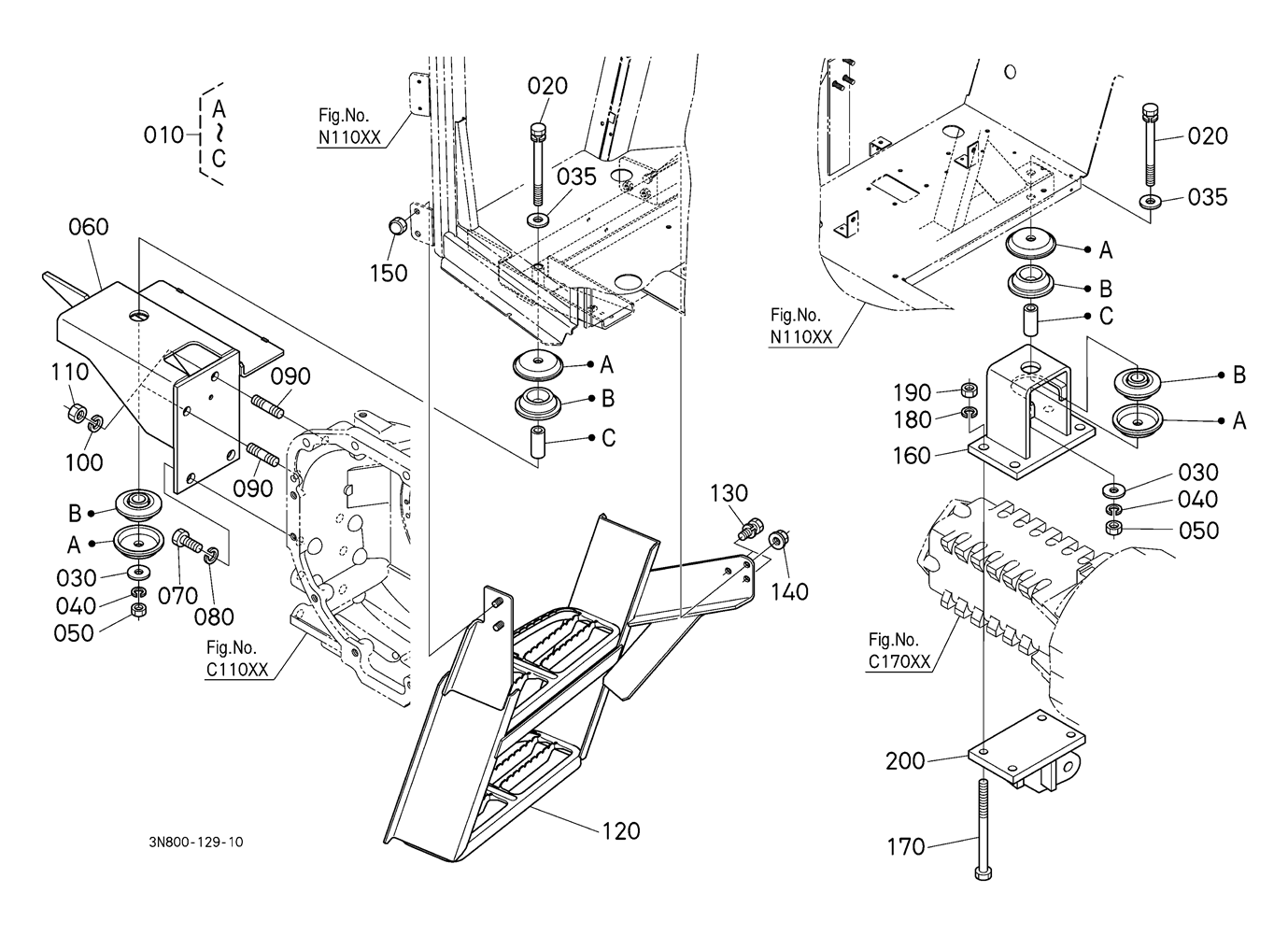 010 A ~ C

Fig.No. N110XX

020

035

150

060

110

100

090

090

B

A

030

040

050

070

080

Fig.No. C110XX

A

B

C

130

140

120

3N800-129-10

020

035

A

B

C

Fig.No. N110XX

190

180

160

B

A

030

040

050

Fig.No. C170XX

200

170